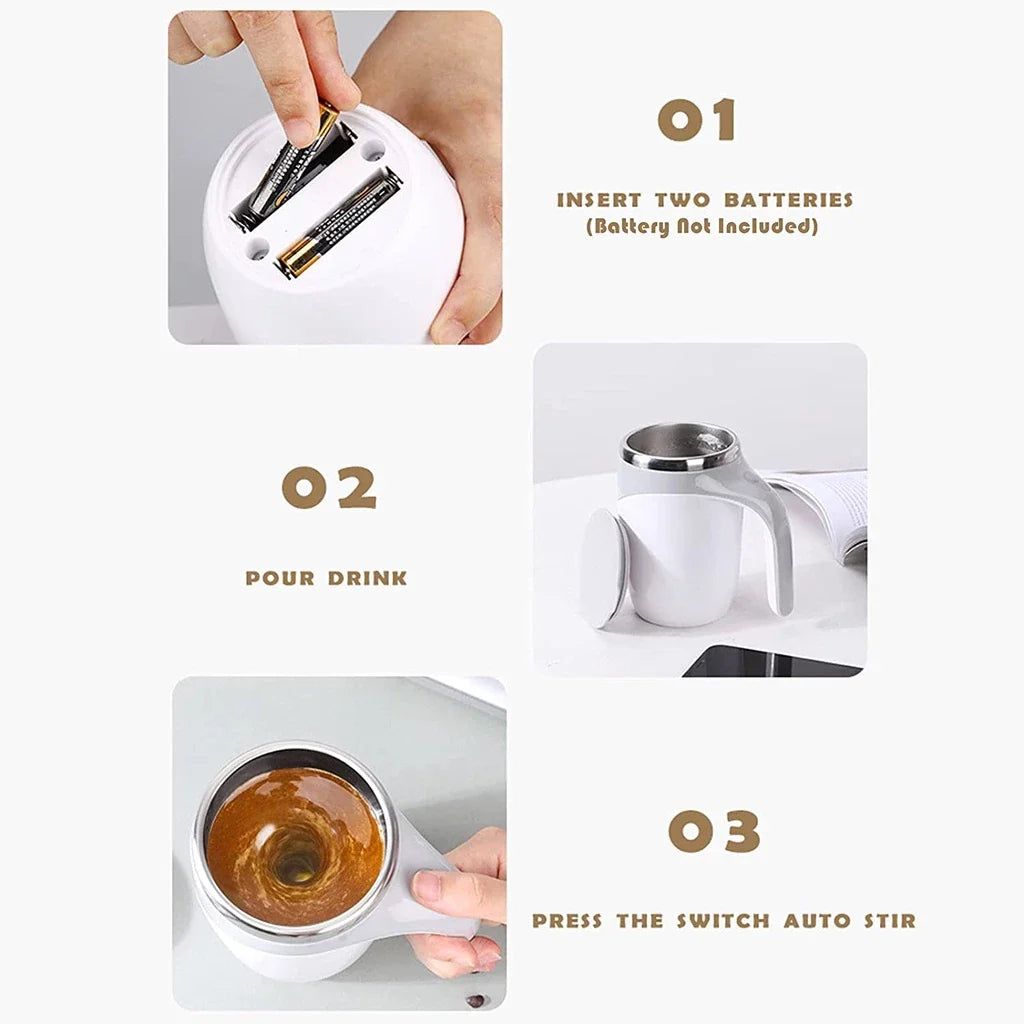 01

INSERT TWO BATTERIES
(Battery Not Included)

02

POUR DRINK

03

PRESS THE SWITCH AUTO STIR